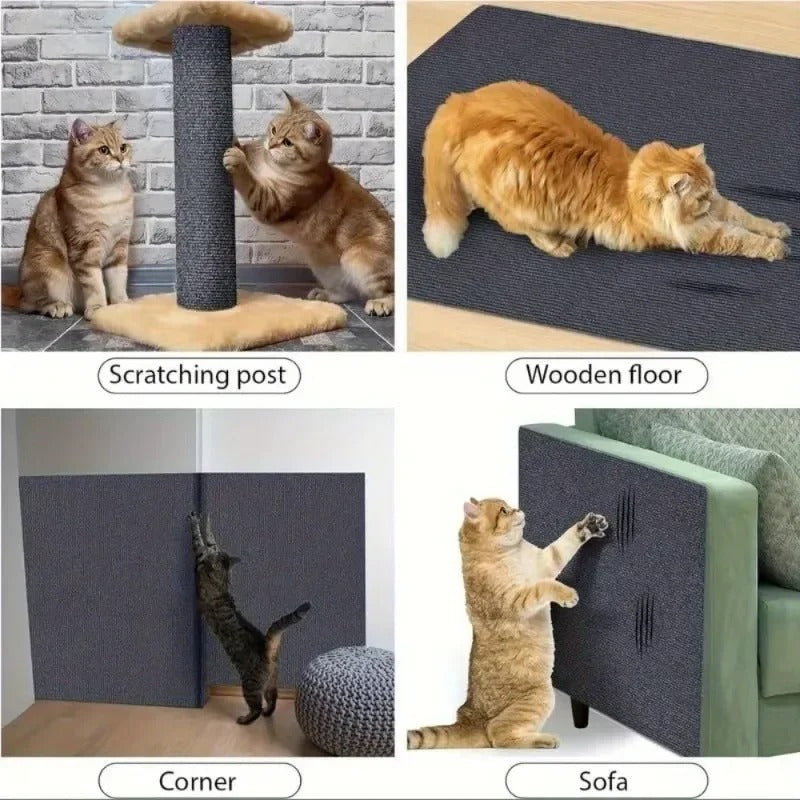 Scratching post

Wooden floor

Corner

Sofa